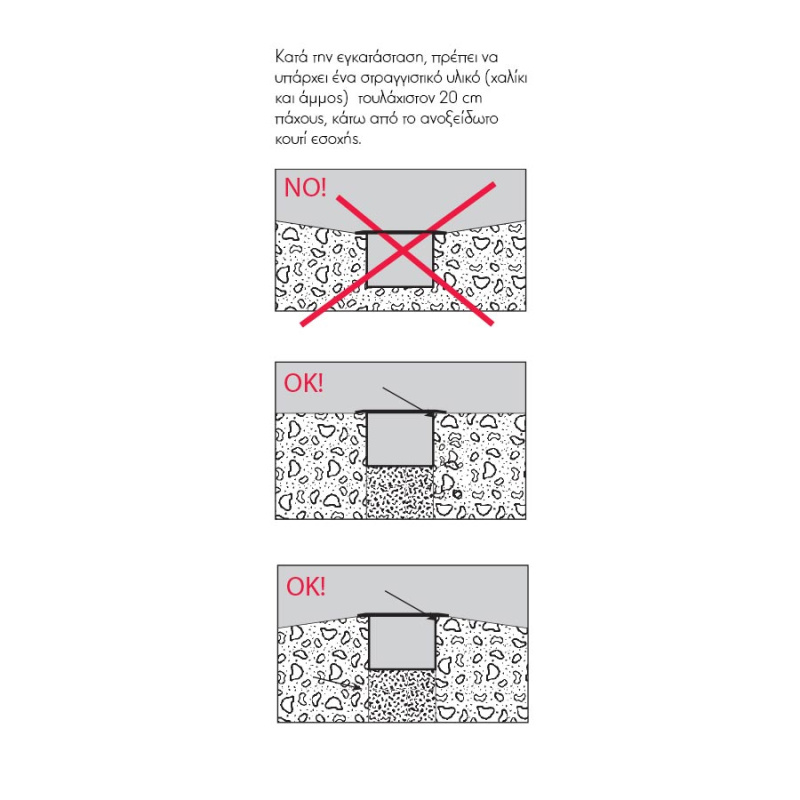 Κατά την εγκατάσταση, πρέπει να υπάρχει ένα στραγγιστικό υλικό (χαλίκι και άμμος) τουλάχιστον 20 cm πάχους, κάτω από το ανοξείδωτο κουτί εσοχής.

NO!

OK!

OK!